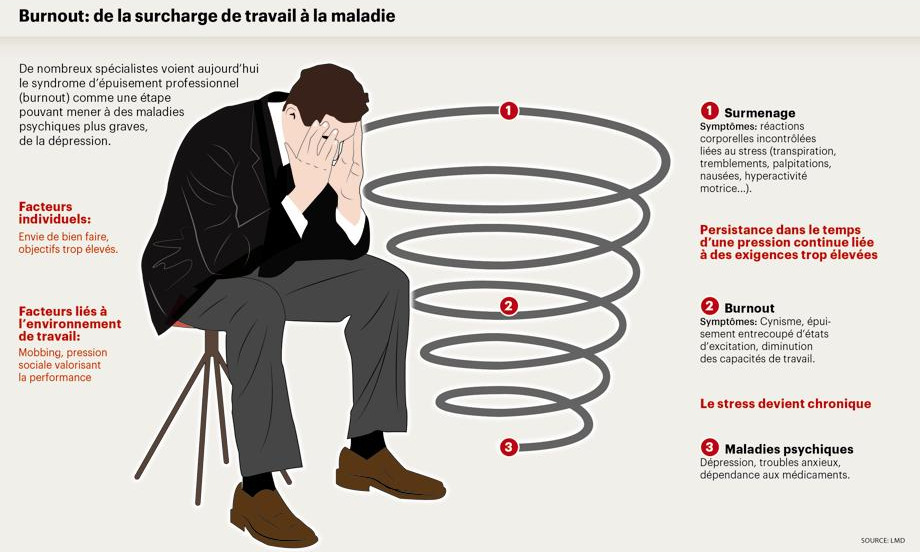 Burnout: de la surcharge de travail à la maladie

De nombreux spécialistes voient aujourd'hui le syndrome d'épuisement professionnel (burnout) comme une étape pouvant mener à des maladies psychiques plus graves, de la dépression.

Facteurs individuels:
Envie de bien faire, objectifs trop élevés.

Facteurs liés à l'environnement de travail:
Mobbing, pression sociale valorisant la performance

1

2

3

1 Surmenage
Symptômes: réactions corporelles incontrôlées liées au stress (transpiration, tremblements, palpitations, nausées, hyperactivité motrice...).

Persistance dans le temps d'une pression continue liée à des exigences trop élevées

2 Burnout
Symptômes: Cynisme, épuisement entrecoupé d'états d'excitation, diminution des capacités de travail.

Le stress devient chronique

3 Maladies psychiques
Dépression, troubles anxieux, dépendance aux médicaments.

SOURCE: LMD