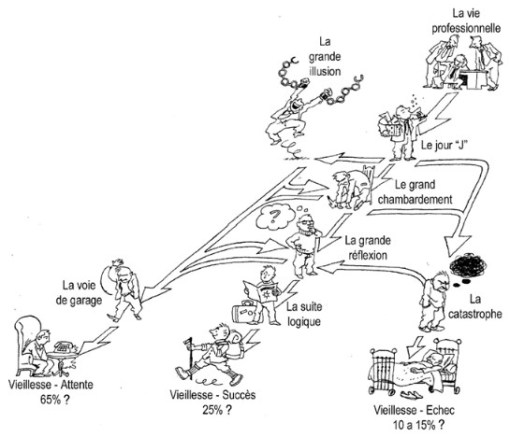 La vie professionnelle

La grande illusion

Le jour "J"

Le grand chambardement

?

La grande réflexion

La voie de garage

La suite logique

La catastrophe

Vieillesse - Attente
65% ?

Vieillesse - Succès
25% ?

Vieillesse - Echec
10 a 15% ?